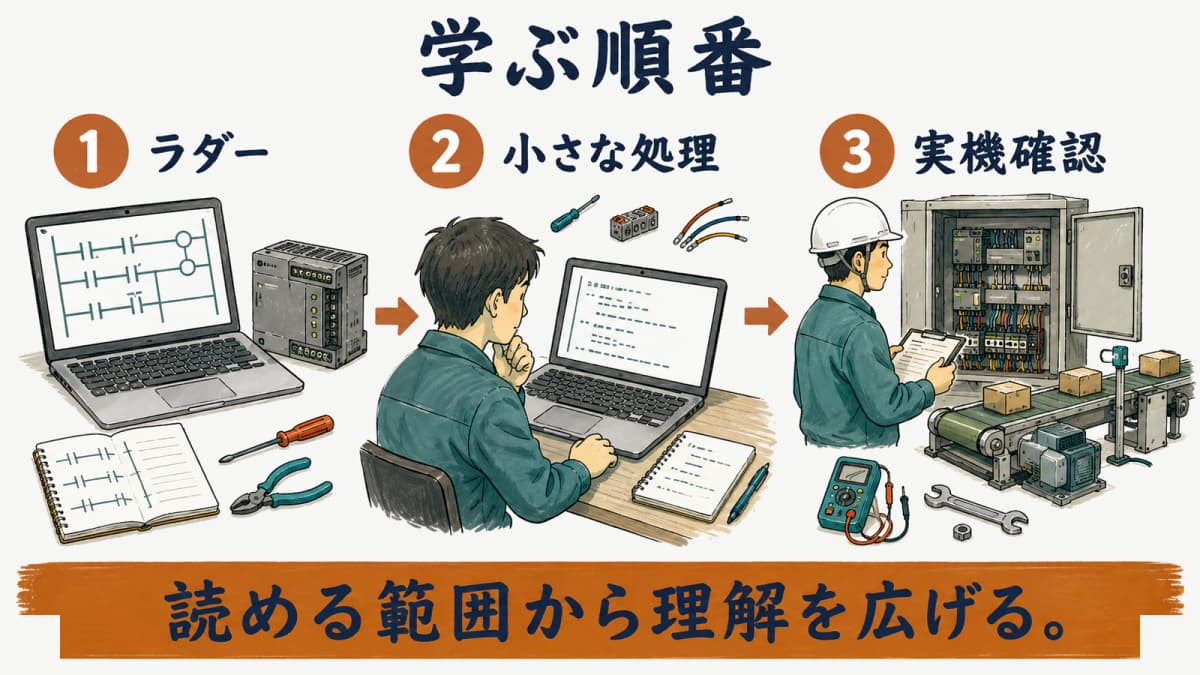 学ぶ順番

1 ラダー

2 小さな処理

3 実機確認

読める範囲から理解を広げる。