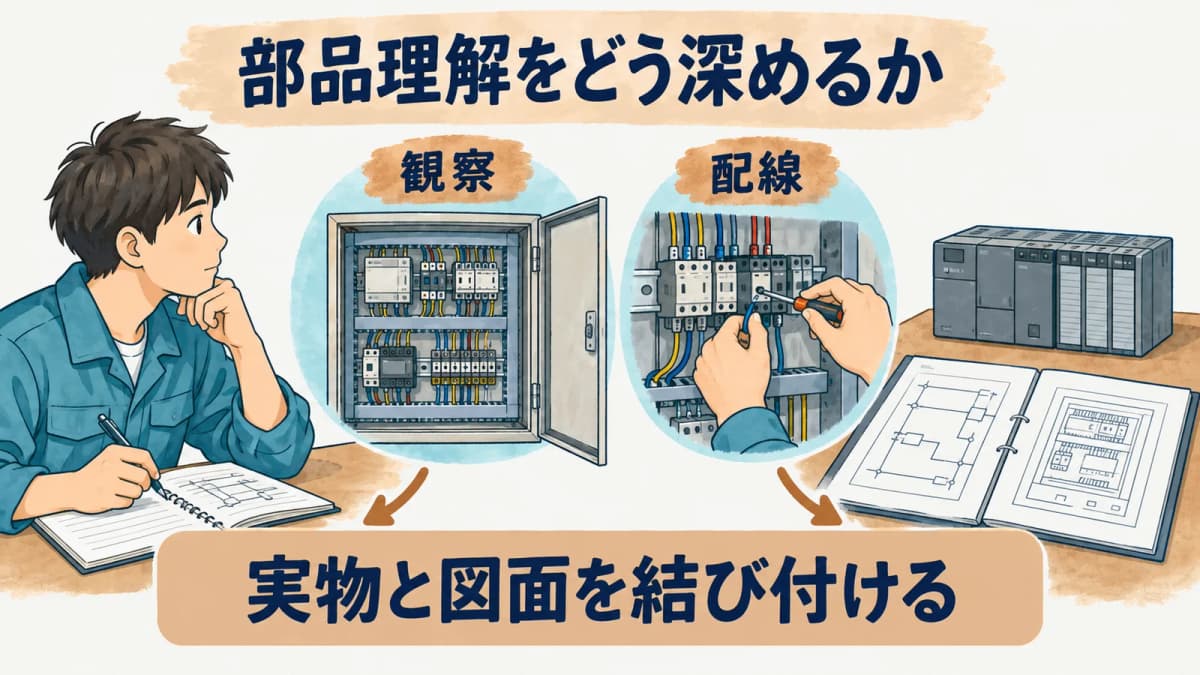 部品理解をどう深めるか

観察

配線

実物と図面を結び付ける