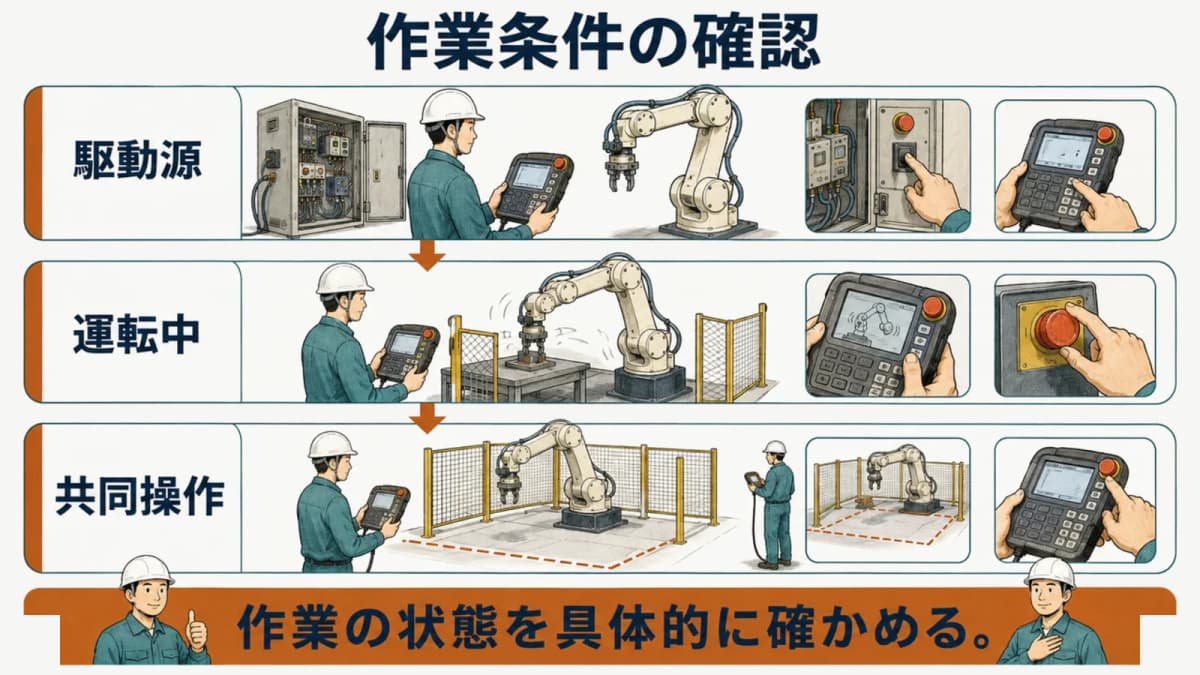 作業条件の確認

駆動源

運転中

共同操作

作業の状態を具体的に確かめる。