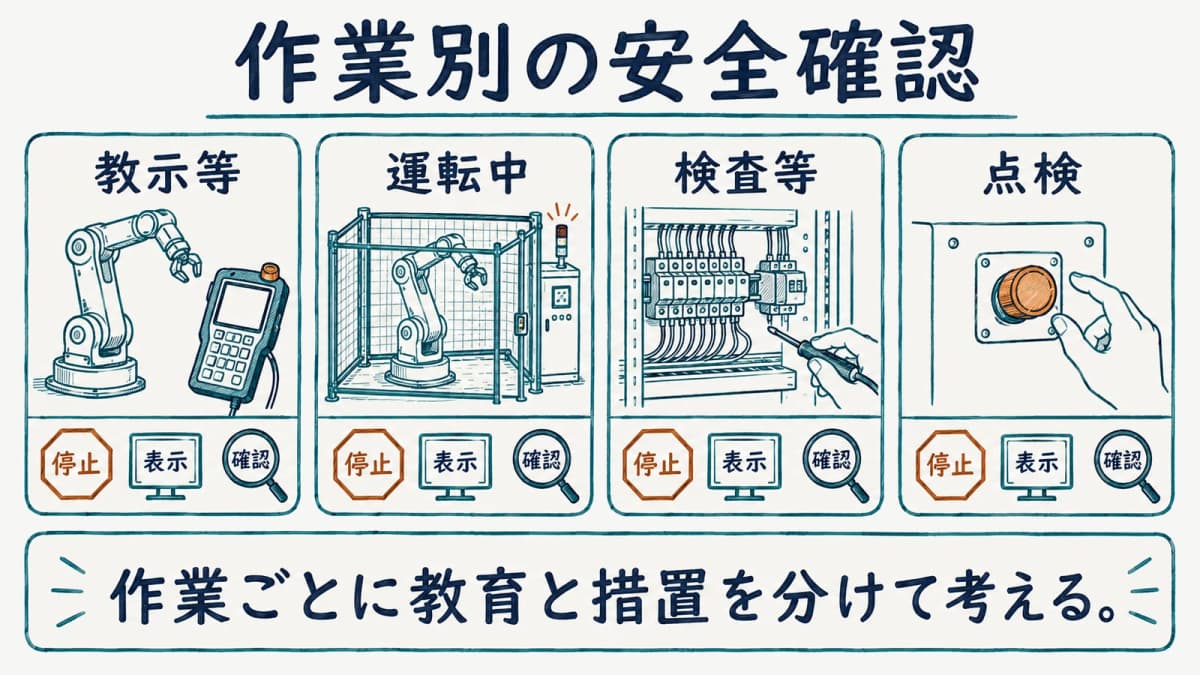 作業別の安全確認

教示等

停止 表示 確認

運転中

停止 表示 確認

検査等

停止 表示 確認

点検

停止 表示 確認

作業ごとに教育と措置を分けて考える。