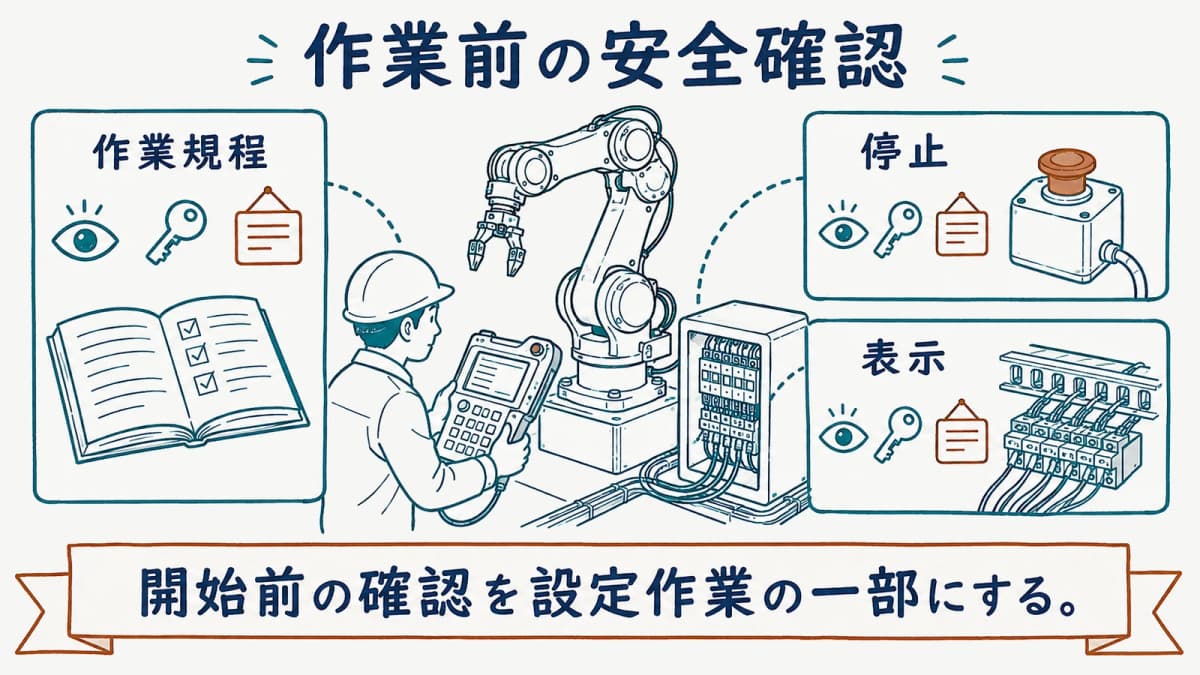 作業前の安全確認

作業規程

停止

表示

開始前の確認を設定作業の一部にする。