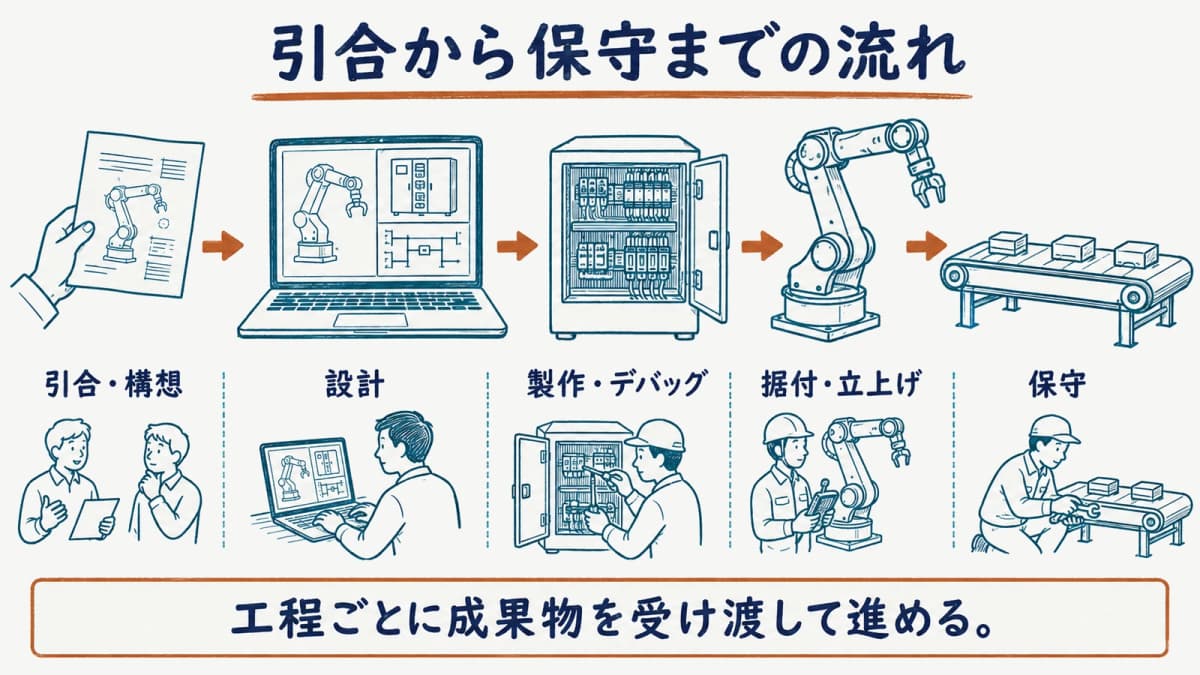 引合から保守までの流れ

引合・構想

設計

製作・デバッグ

据付・立上げ

保守

工程ごとに成果物を受け渡して進める。