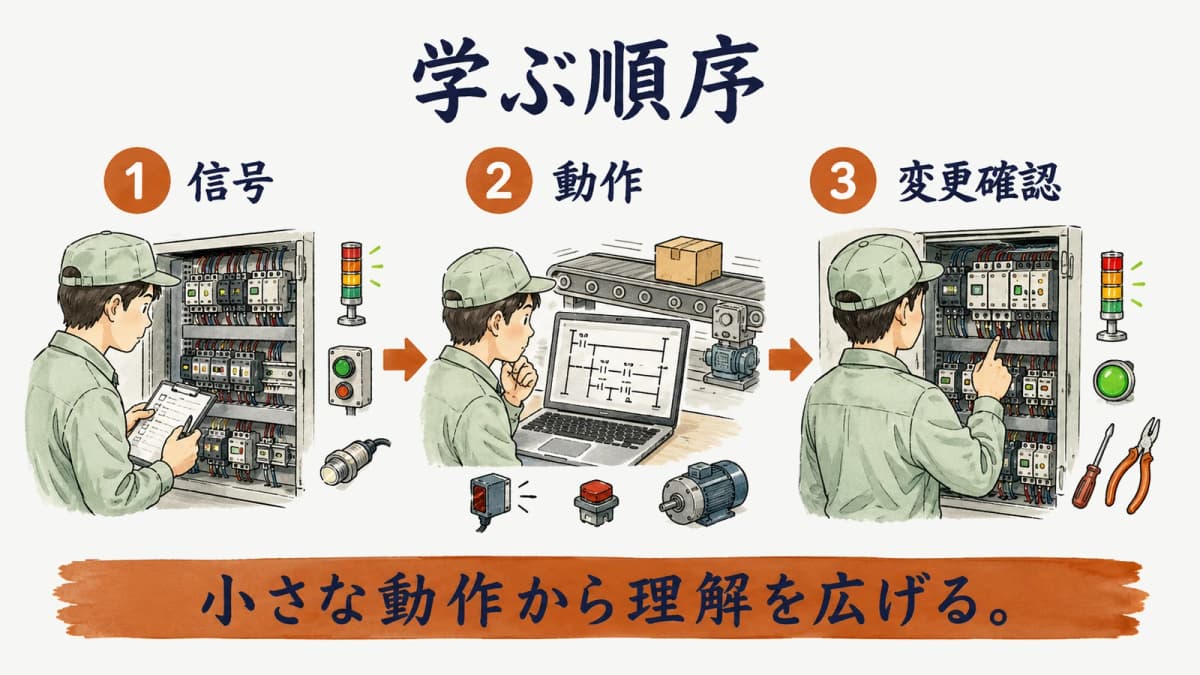 学ぶ順序

1 信号

2 動作

3 変更確認

小さな動作から理解を広げる。