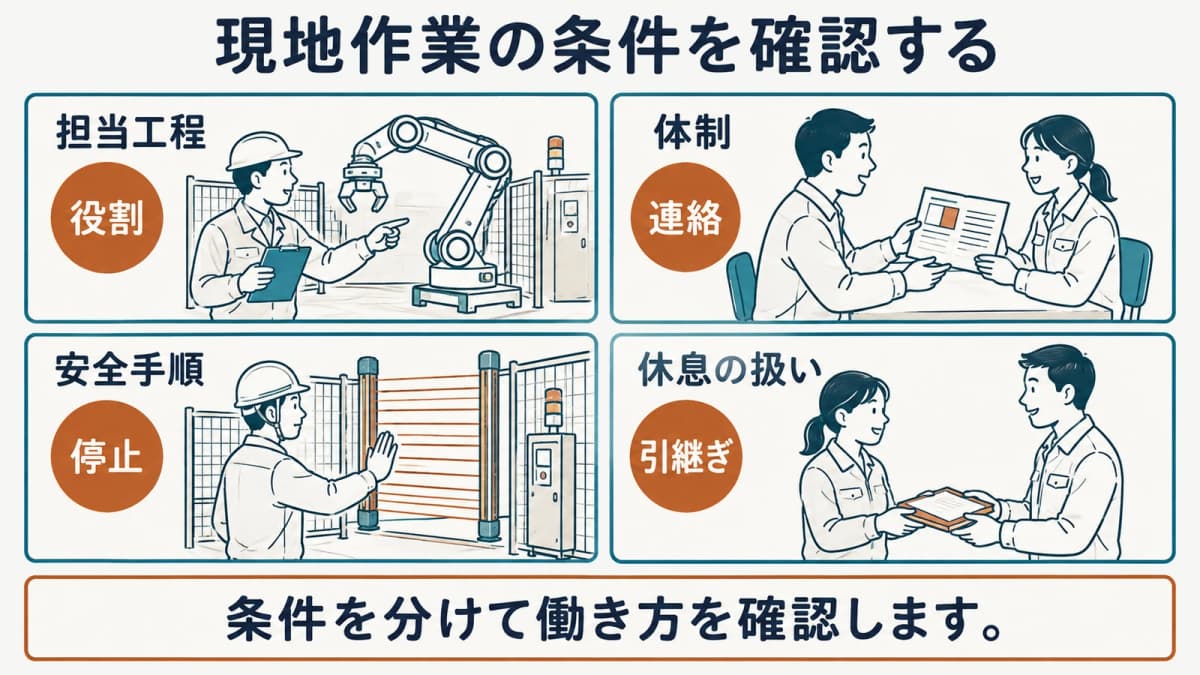 現地作業の条件を確認する

担当工程

役割

体制

連絡

安全手順

停止

休息の扱い

引継ぎ

条件を分けて働き方を確認します。